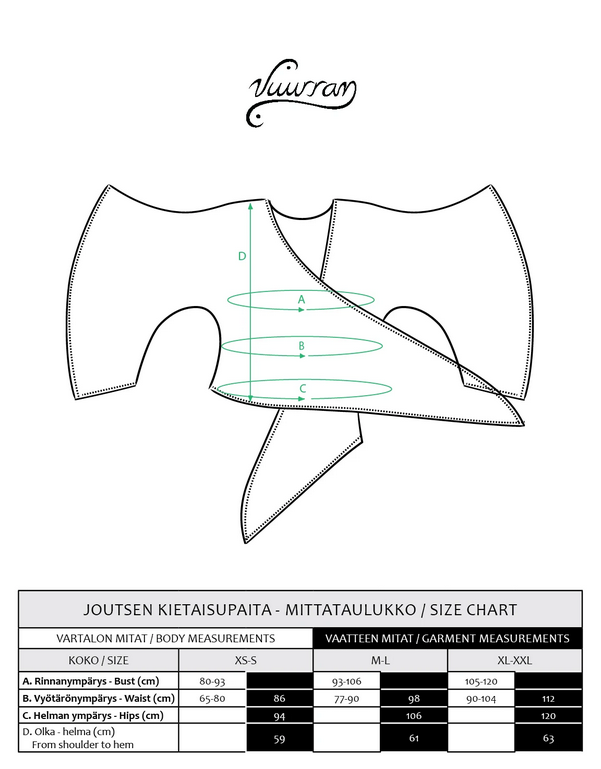 Vuurran

D

A

B

C

JOUTSEN KIETAISUPAITA - MITTATAULUKKO / SIZE CHART

VARTALON MITAT / BODY MEASUREMENTS | VAATTEEN MITAT / GARMENT MEASUREMENTS

| KOKO / SIZE | XS-S | | M-L | | XL-XXL | |
|---|---|---|---|---|---|---|
| A. Rinnanympärys - Bust (cm) | 80-93 | | 93-106 | | 105-120 | |
| B. Vyötärönympärys - Waist (cm) | 65-80 | 86 | 77-90 | 98 | 90-104 | 112 |
| C. Helman ympärys - Hips (cm) | | 94 | | 106 | | 120 |
| D. Olka - helma (cm) From shoulder to hem | | 59 | | 61 | | 63 |